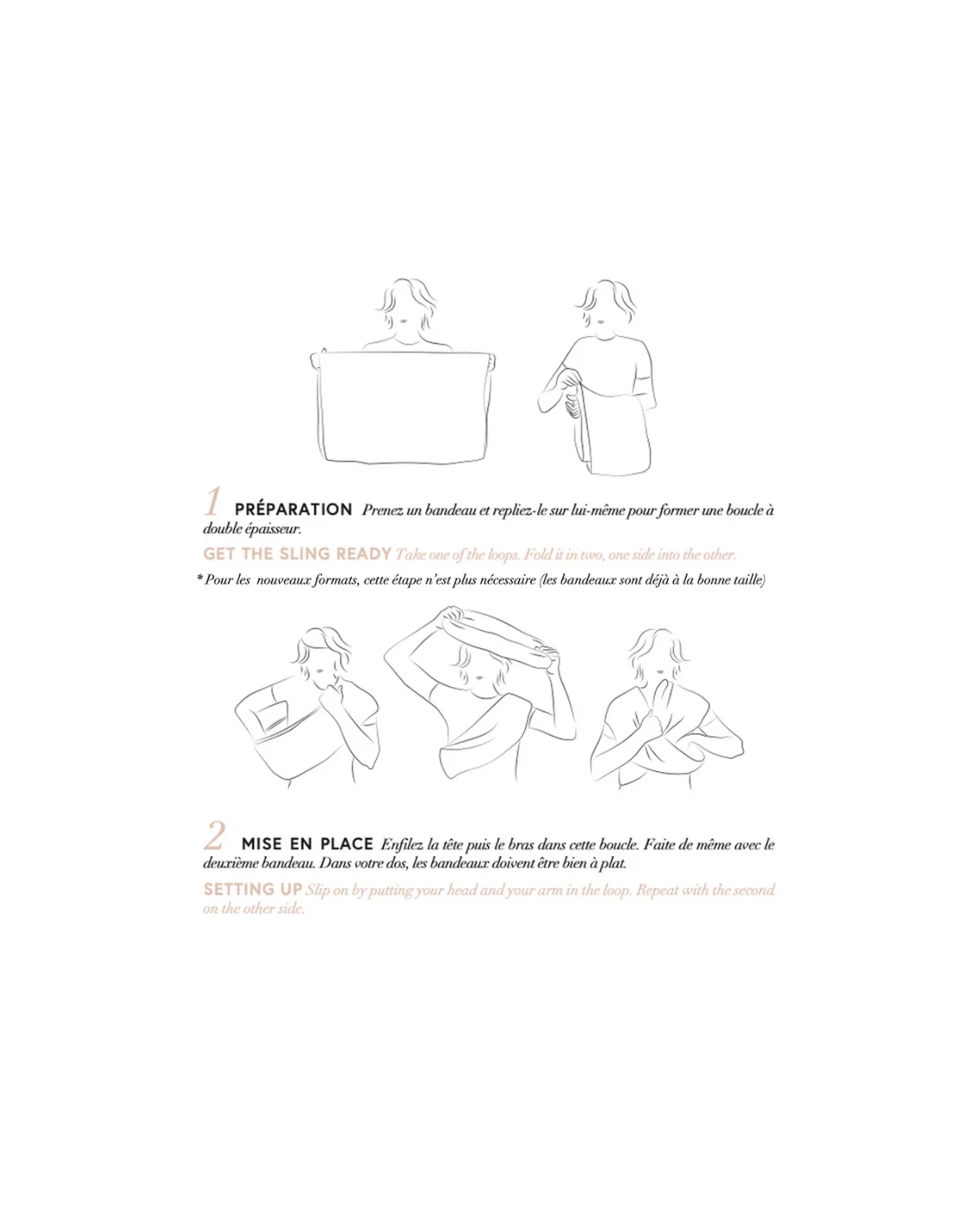 1 PRÉPARATION Prenez un bandeau et repliez-le sur lui-même pour former une boucle à double épaisseur.

GET THE SLING READY Take one of the loops. Fold it in two, one side into the other.

* Pour les nouveaux formats, cette étape n'est plus nécessaire (les bandeaux sont déjà à la bonne taille)

2 MISE EN PLACE Enfilez la tête puis le bras dans cette boucle. Faite de même avec le deuxième bandeau. Dans votre dos, les bandeaux doivent être bien à plat.

SETTING UP Slip on by putting your head and your arm in the loop. Repeat with the second on the other side.